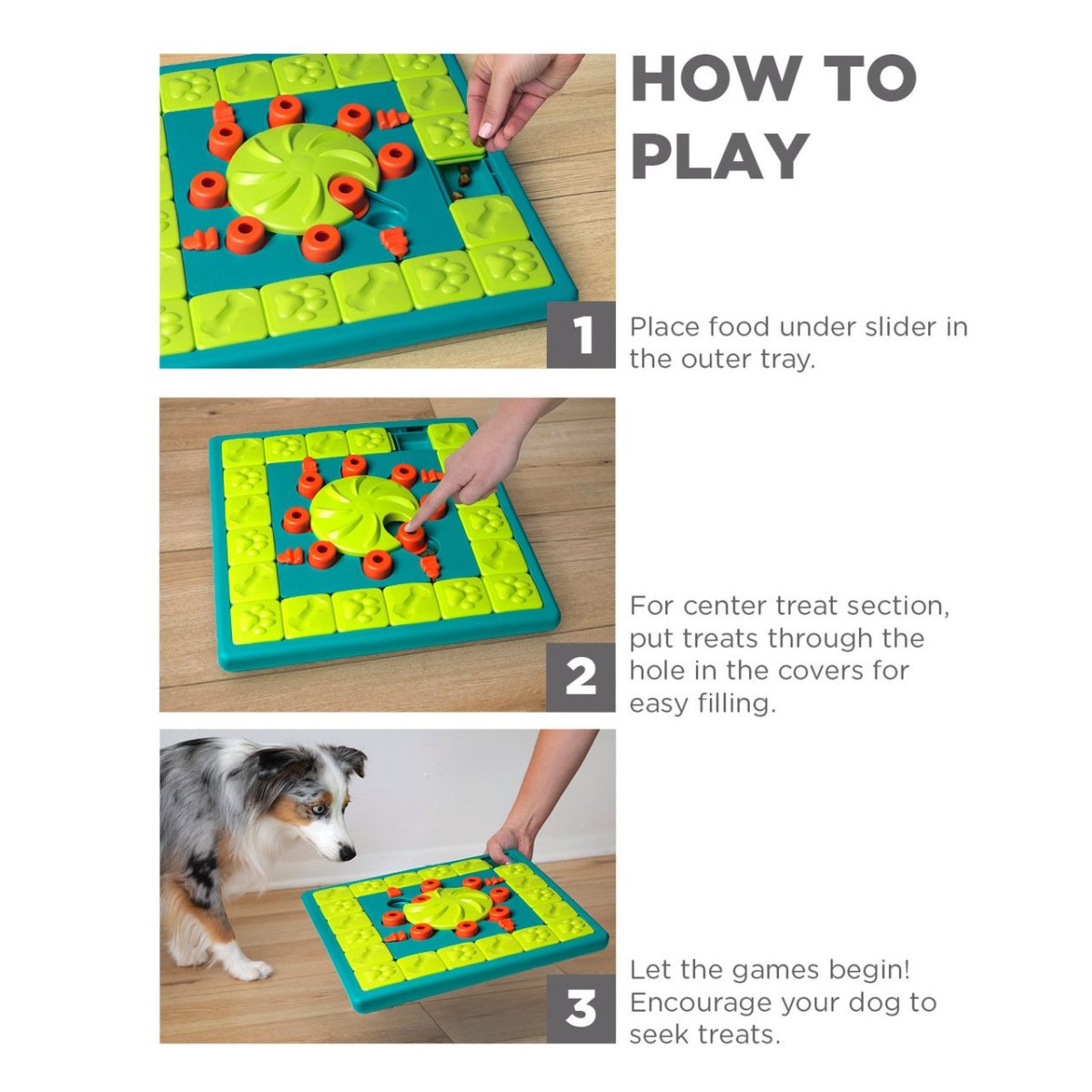 HOW TO PLAY

1

Place food under slider in the outer tray.

2

For center treat section, put treats through the hole in the covers for easy filling.

3

Let the games begin! Encourage your dog to seek treats.